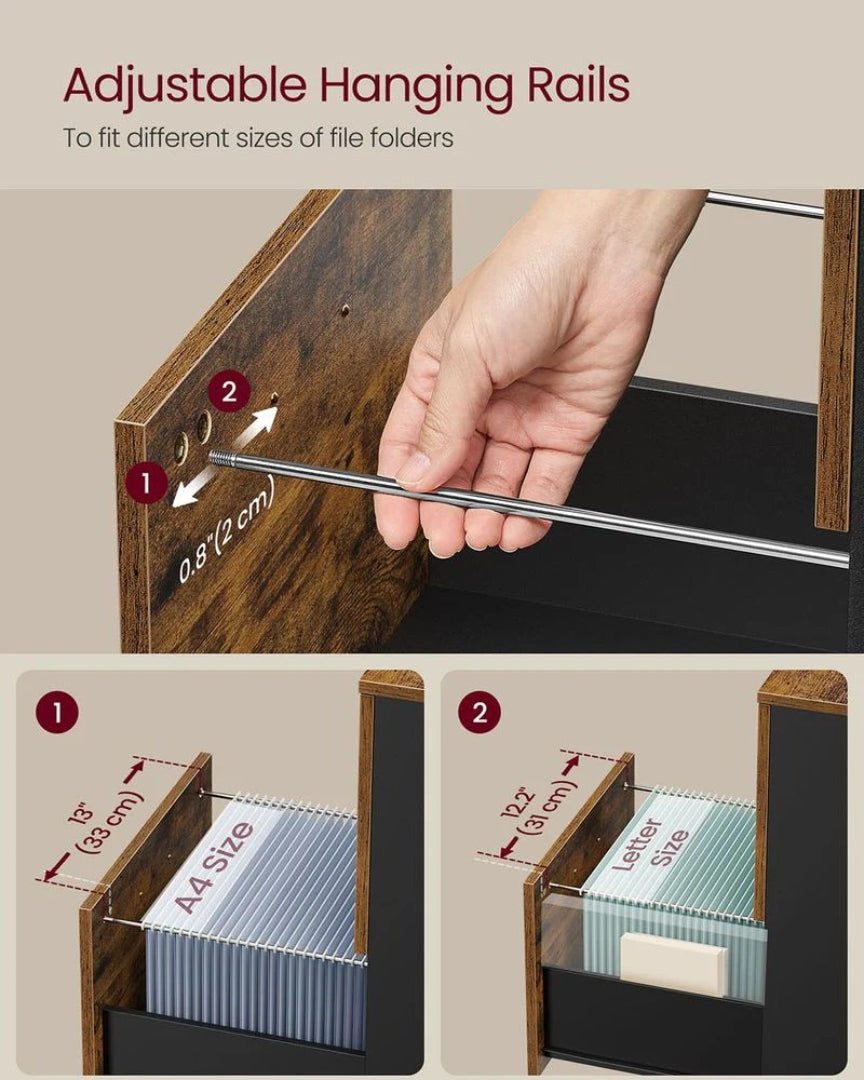 Adjustable Hanging Rails

To fit different sizes of file folders

2

1

0.8"(2 cm)

1

13" (33 cm)

A4 Size

2

12.2" (31 cm)

Letter Size